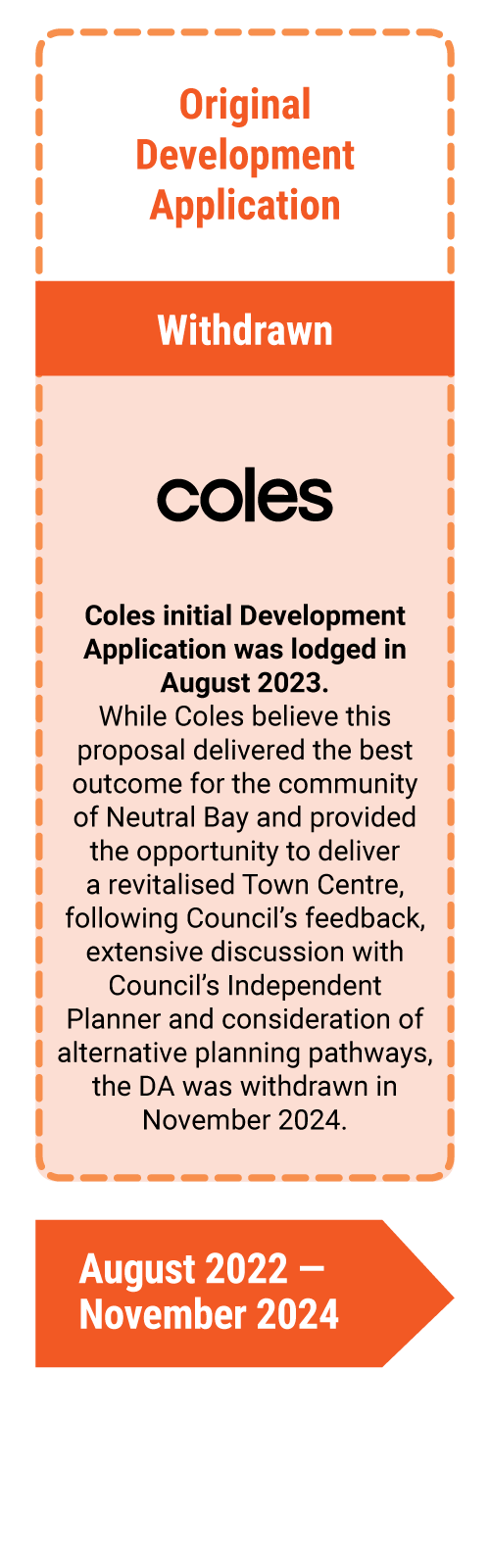 Original Development Application

Withdrawn

coles

Coles initial Development Application was lodged in August 2023.
While Coles believe this proposal delivered the best outcome for the community of Neutral Bay and provided the opportunity to deliver a revitalised Town Centre, following Council's feedback, extensive discussion with Council's Independent Planner and consideration of alternative planning pathways, the DA was withdrawn in November 2024.

August 2022 — November 2024