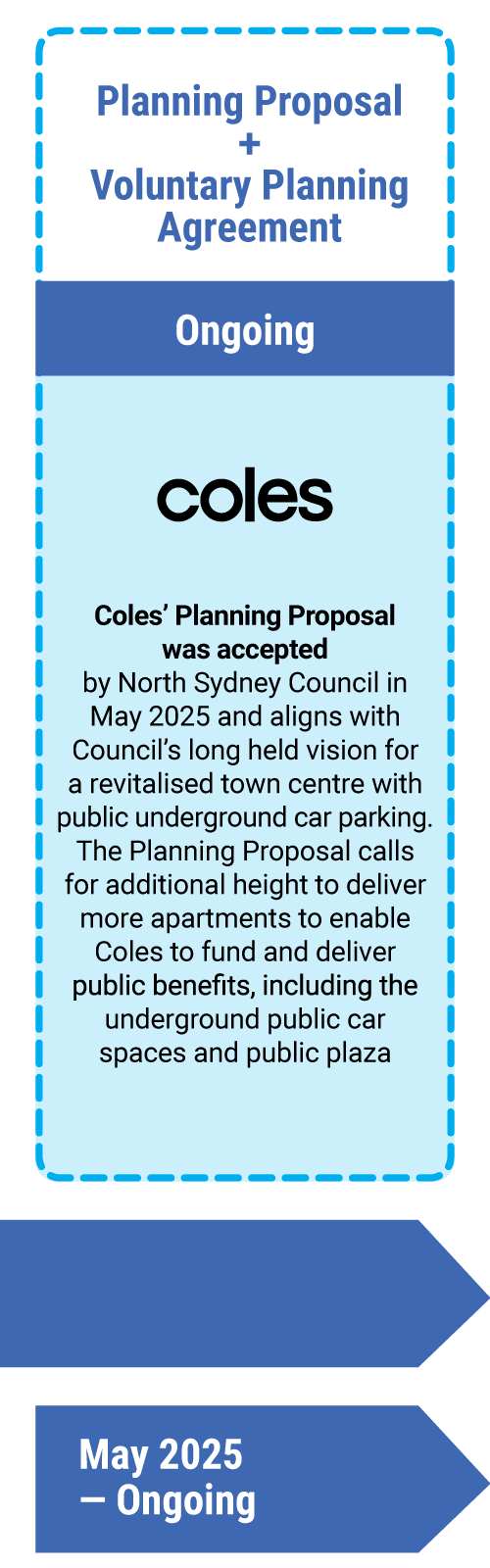 Planning Proposal
+
Voluntary Planning Agreement

Ongoing

coles

Coles' Planning Proposal was accepted by North Sydney Council in May 2025 and aligns with Council's long held vision for a revitalised town centre with public underground car parking. The Planning Proposal calls for additional height to deliver more apartments to enable Coles to fund and deliver public benefits, including the underground public car spaces and public plaza

May 2025
— Ongoing